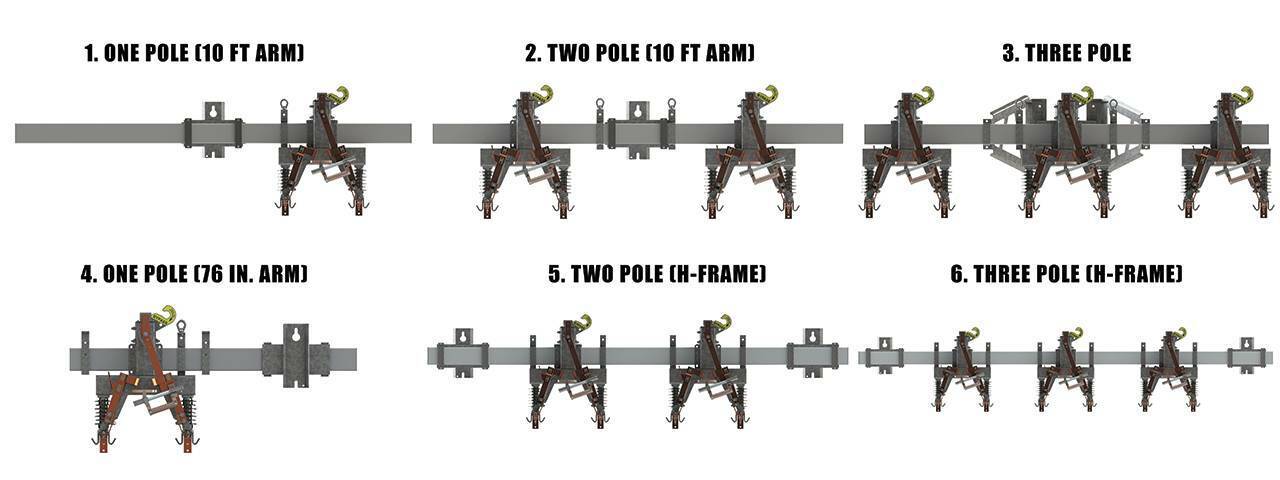 1. ONE POLE (10 FT ARM)

2. TWO POLE (10 FT ARM)

3. THREE POLE

4. ONE POLE (76 IN. ARM)

5. TWO POLE (H-FRAME)

6. THREE POLE (H-FRAME)